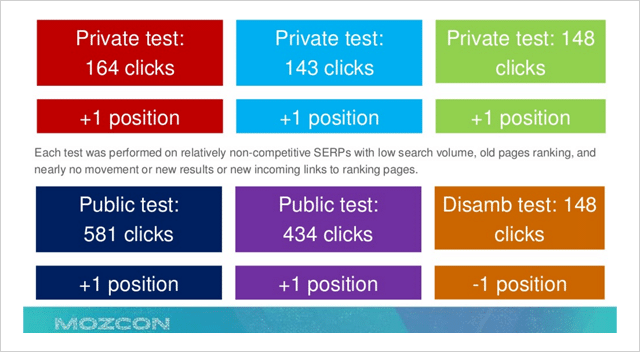 Private test: 164 clicks

+1 position

Private test: 143 clicks

+1 position

Private test: 148 clicks

+1 position

Each test was performed on relatively non-competitive SERPs with low search volume, old pages ranking, and nearly no movement or new results or new incoming links to ranking pages.

Public test: 581 clicks

+1 position

Public test: 434 clicks

+1 position

Disamb test: 148 clicks

-1 position

MOZCON