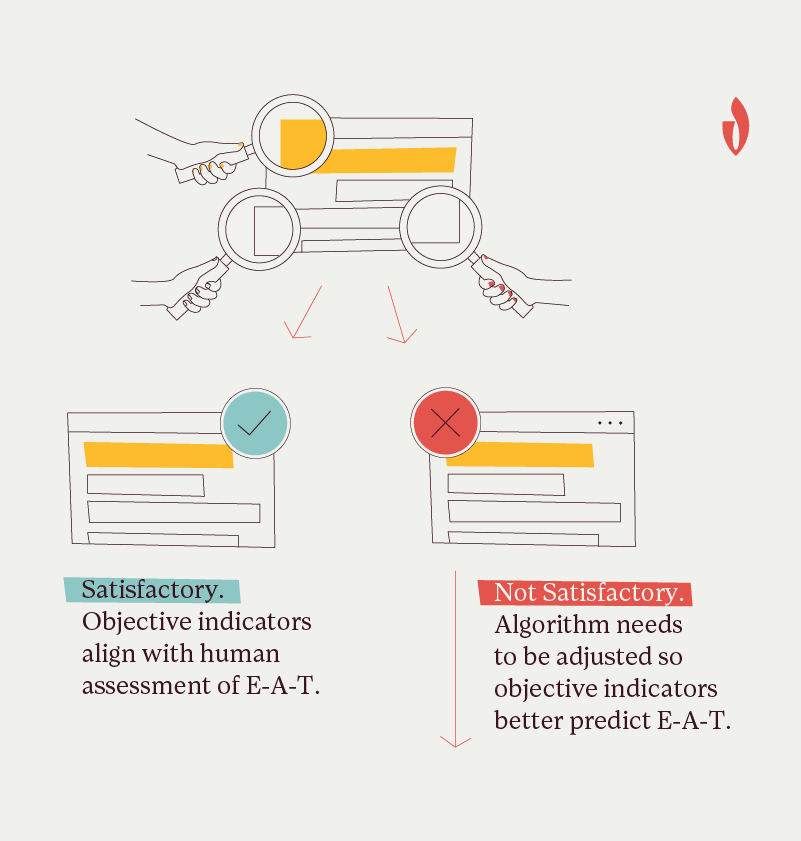 Satisfactory.
Objective indicators align with human assessment of E-A-T.

Not Satisfactory.
Algorithm needs to be adjusted so objective indicators better predict E-A-T.