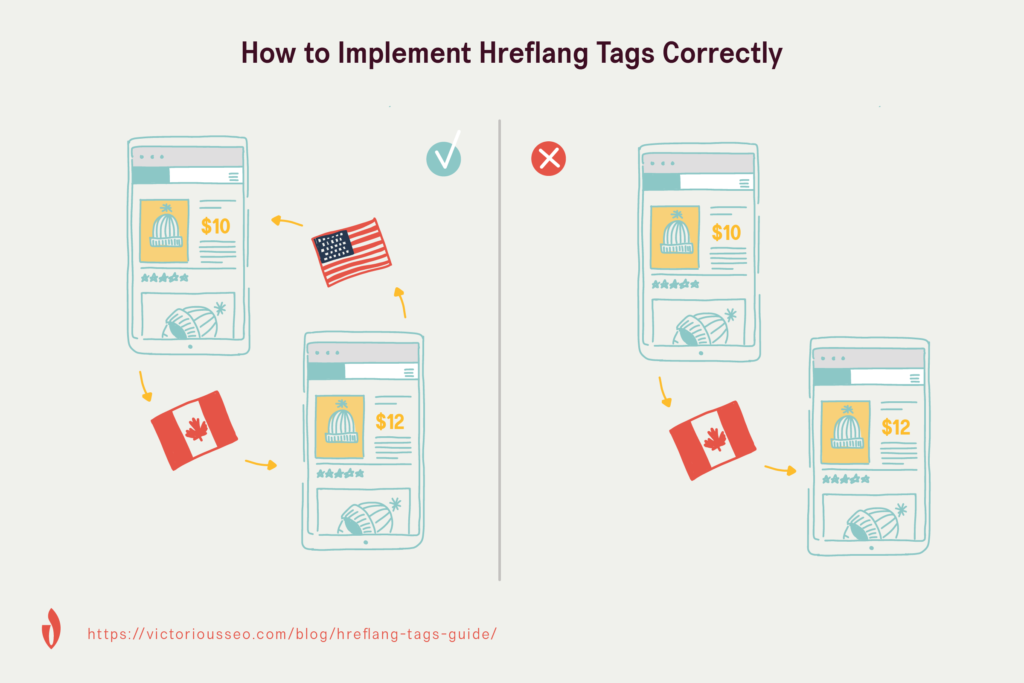 How to Implement Hreflang Tags Correctly

$10

$12

$10

$12

https://victoriousseo.com/blog/hreflang-tags-guide/